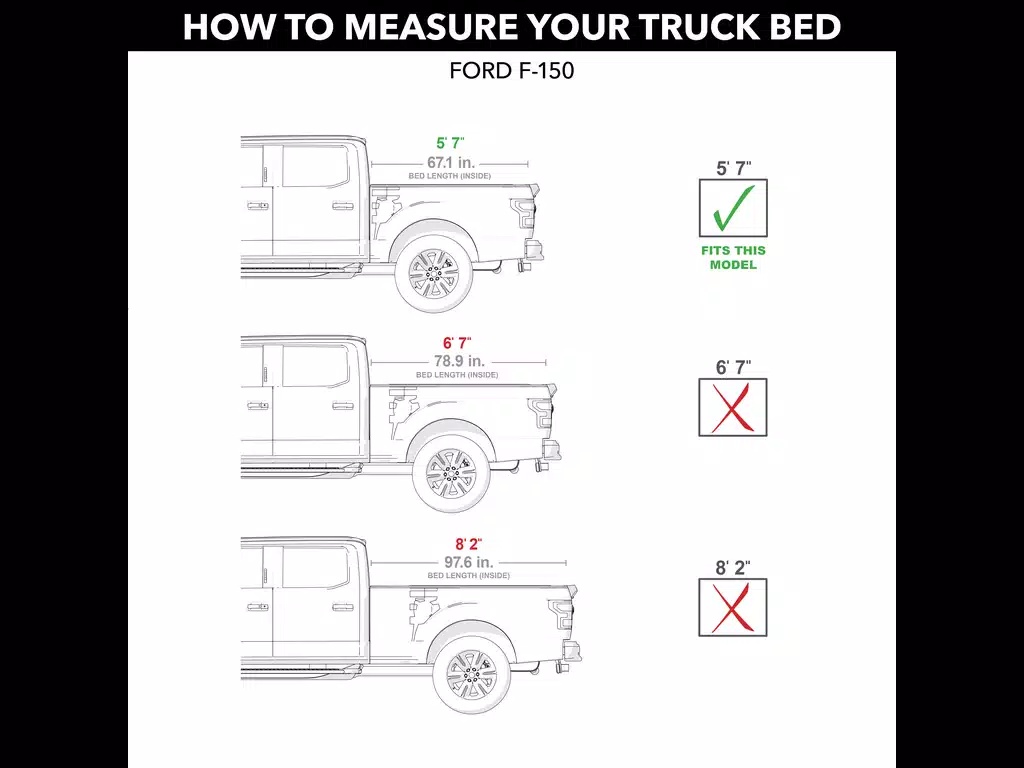 HOW TO MEASURE YOUR TRUCK BED

FORD F-150

5' 7"
67.1 in.
BED LENGTH (INSIDE)

5' 7"
FITS THIS MODEL

6' 7"
78.9 in.
BED LENGTH (INSIDE)

6' 7"

8' 2"
97.6 in.
BED LENGTH (INSIDE)

8' 2"