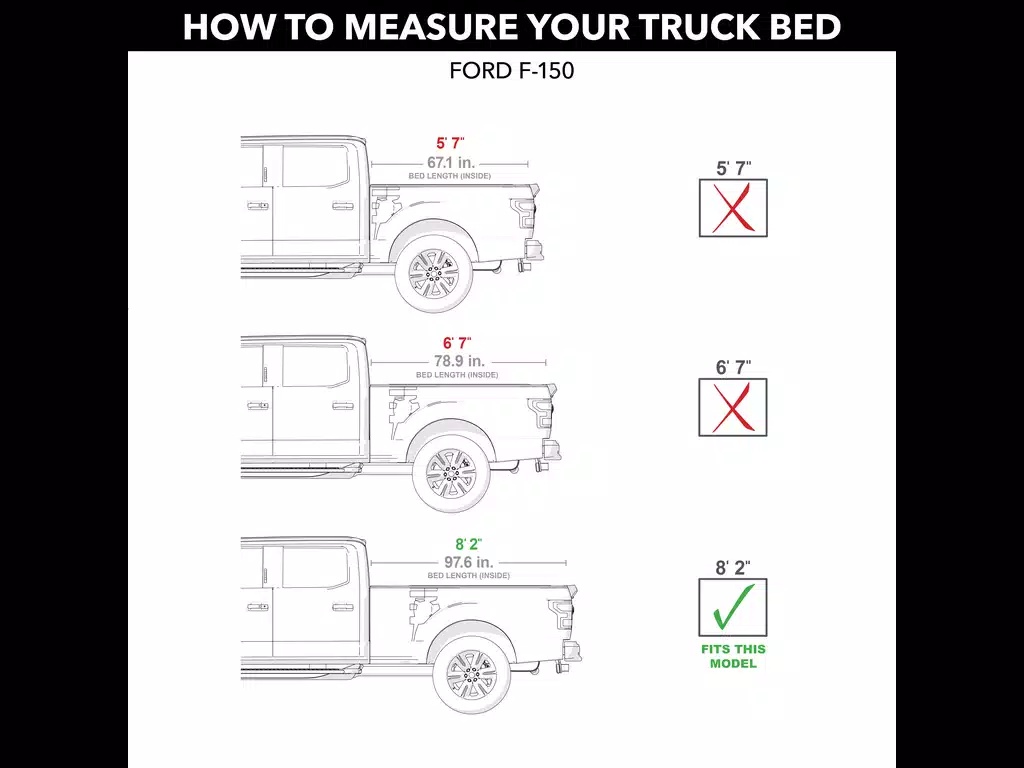 HOW TO MEASURE YOUR TRUCK BED

FORD F-150

5' 7"
67.1 in.
BED LENGTH (INSIDE)

5' 7"

6' 7"
78.9 in.
BED LENGTH (INSIDE)

6' 7"

8' 2"
97.6 in.
BED LENGTH (INSIDE)

8' 2"

FITS THIS MODEL