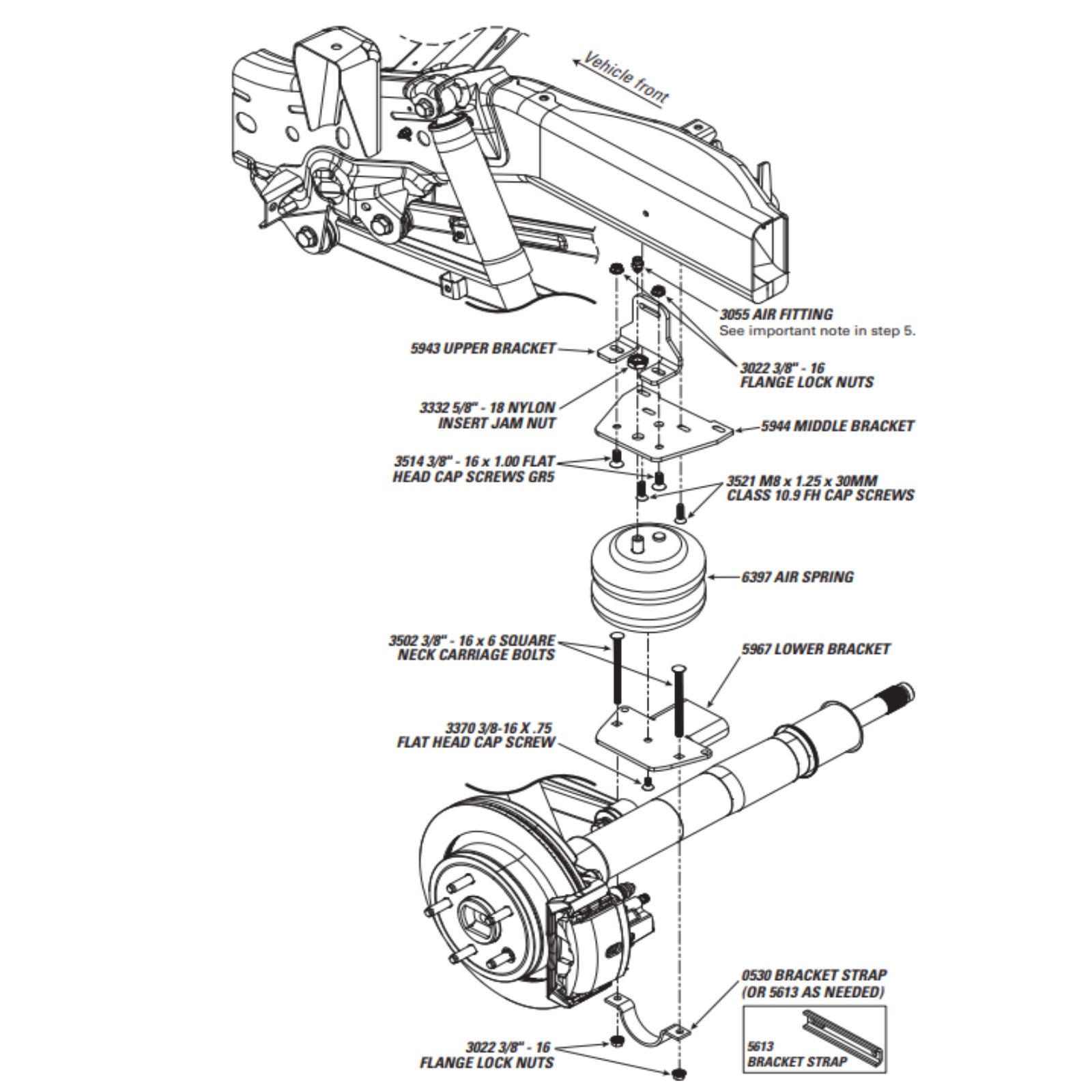 Vehicle front

3055 AIR FITTING
See important note in step 5.

5943 UPPER BRACKET

3022 3/8" - 16
FLANGE LOCK NUTS

3332 5/8" - 18 NYLON
INSERT JAM NUT

5944 MIDDLE BRACKET

3514 3/8" - 16 x 1.00 FLAT
HEAD CAP SCREWS GR5

3521 M8 x 1.25 x 30MM
CLASS 10.9 FH CAP SCREWS

6397 AIR SPRING

3502 3/8" - 16 x 6 SQUARE
NECK CARRIAGE BOLTS

5967 LOWER BRACKET

3370 3/8-16 X .75
FLAT HEAD CAP SCREW

0530 BRACKET STRAP
(OR 5613 AS NEEDED)

5613
BRACKET STRAP

3022 3/8" - 16
FLANGE LOCK NUTS