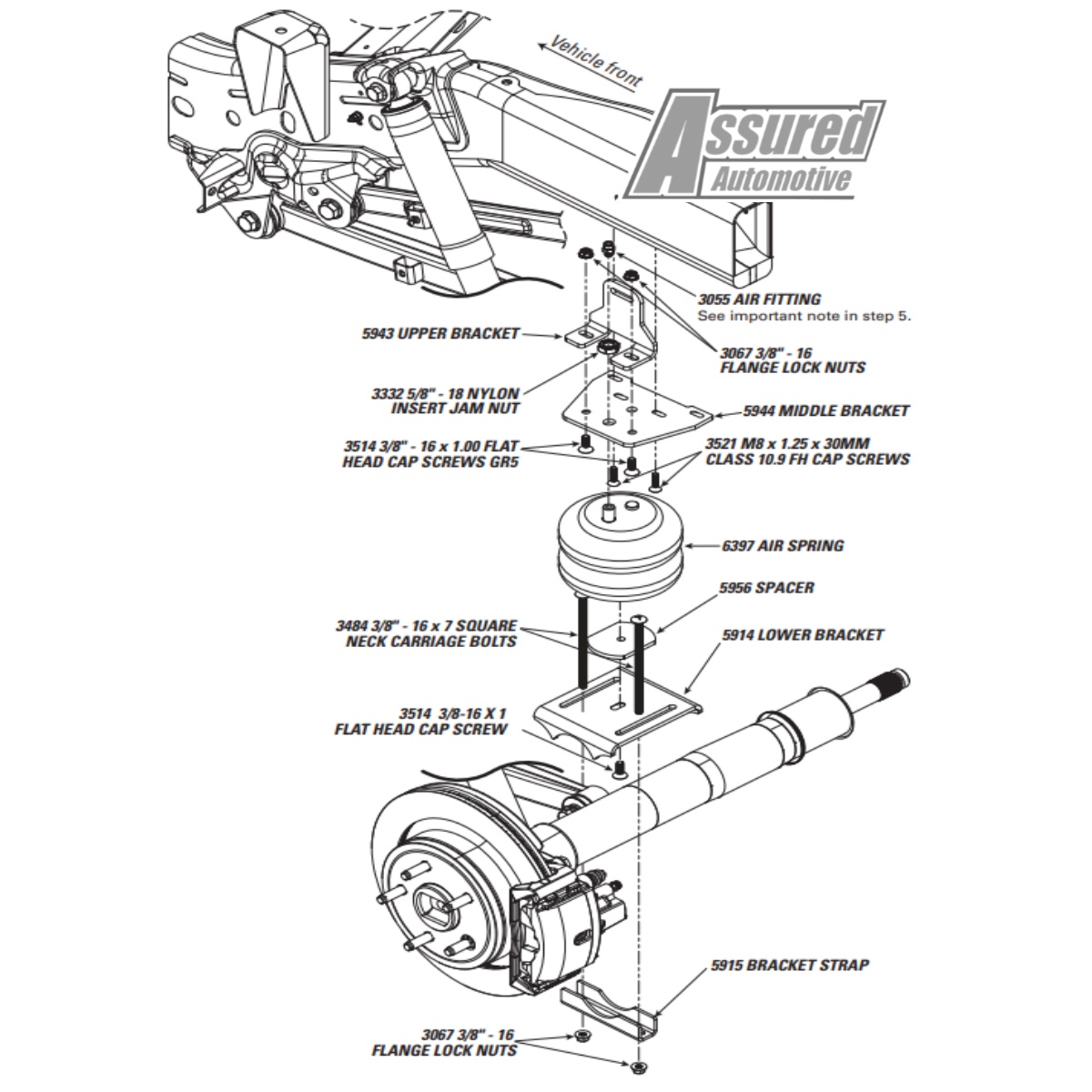 Vehicle front

Assured Automotive

3055 AIR FITTING
See important note in step 5.

5943 UPPER BRACKET

3067 3/8" - 16
FLANGE LOCK NUTS

3332 5/8" - 18 NYLON
INSERT JAM NUT

5944 MIDDLE BRACKET

3514 3/8" - 16 x 1.00 FLAT
HEAD CAP SCREWS GR5

3521 M8 x 1.25 x 30MM
CLASS 10.9 FH CAP SCREWS

6397 AIR SPRING

5956 SPACER

3484 3/8" - 16 x 7 SQUARE
NECK CARRIAGE BOLTS

5914 LOWER BRACKET

3514 3/8-16 X 1
FLAT HEAD CAP SCREW

5915 BRACKET STRAP

3067 3/8" - 16
FLANGE LOCK NUTS